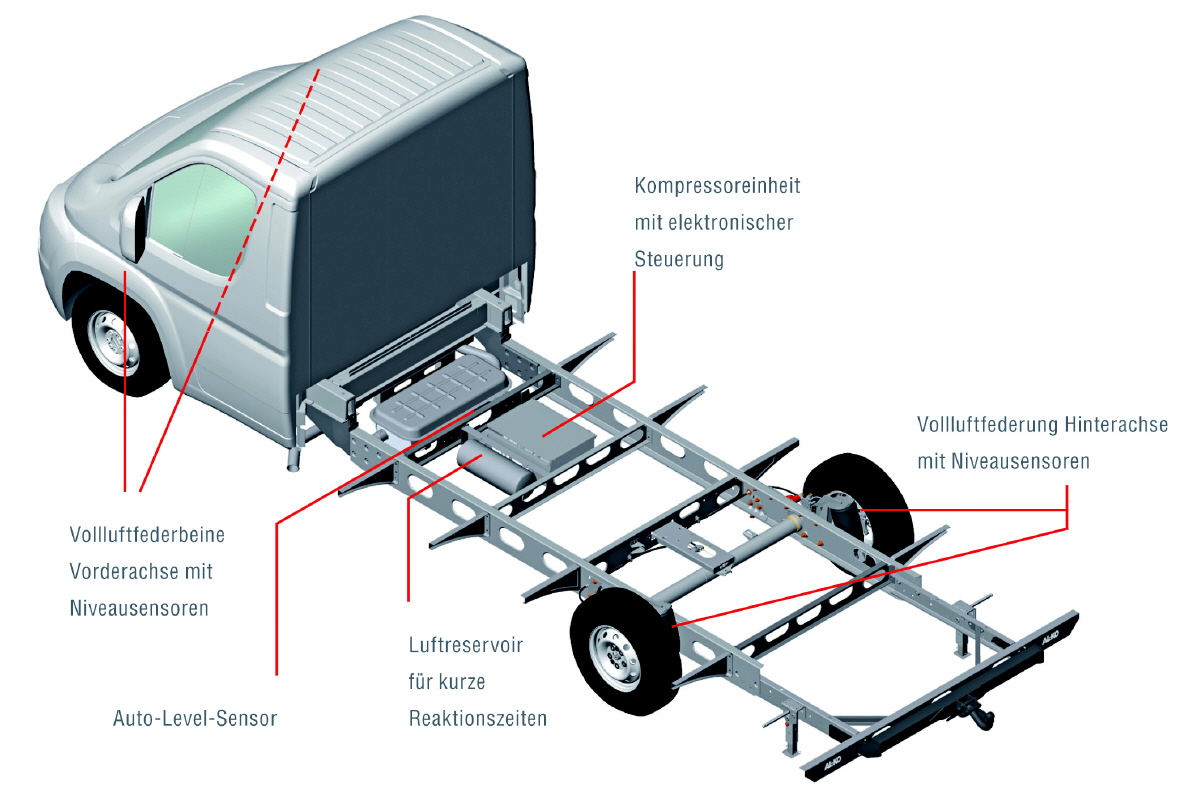 Kompressoreinheit
mit elektronischer
Steuerung

Vollluftfederung Hinterachse
mit Niveausensoren

Vollluftfederbeine
Vorderachse mit
Niveausensoren

Luftreservoir
für kurze
Reaktionszeiten

Auto-Level-Sensor

AL-KO

AL-KO